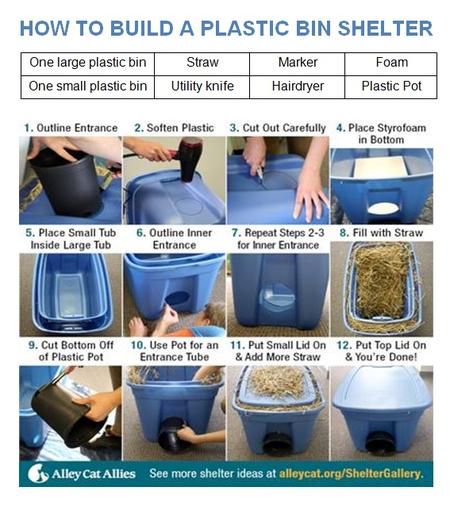 HOW TO BUILD A PLASTIC BIN SHELTER

| One large plastic bin | Straw | Marker | Foam |
|---|---|---|---|
| One small plastic bin | Utility knife | Hairdryer | Plastic Pot |

1. Outline Entrance

2. Soften Plastic

3. Cut Out Carefully

4. Place Styrofoam in Bottom

5. Place Small Tub Inside Large Tub

6. Outline Inner Entrance

7. Repeat Steps 2-3 for Inner Entrance

8. Fill with Straw

9. Cut Bottom Off of Plastic Pot

10. Use Pot for an Entrance Tube

11. Put Small Lid On & Add More Straw

12. Put Top Lid On & You're Done!

Alley Cat Allies See more shelter ideas at alleycat.org/ShelterGallery.